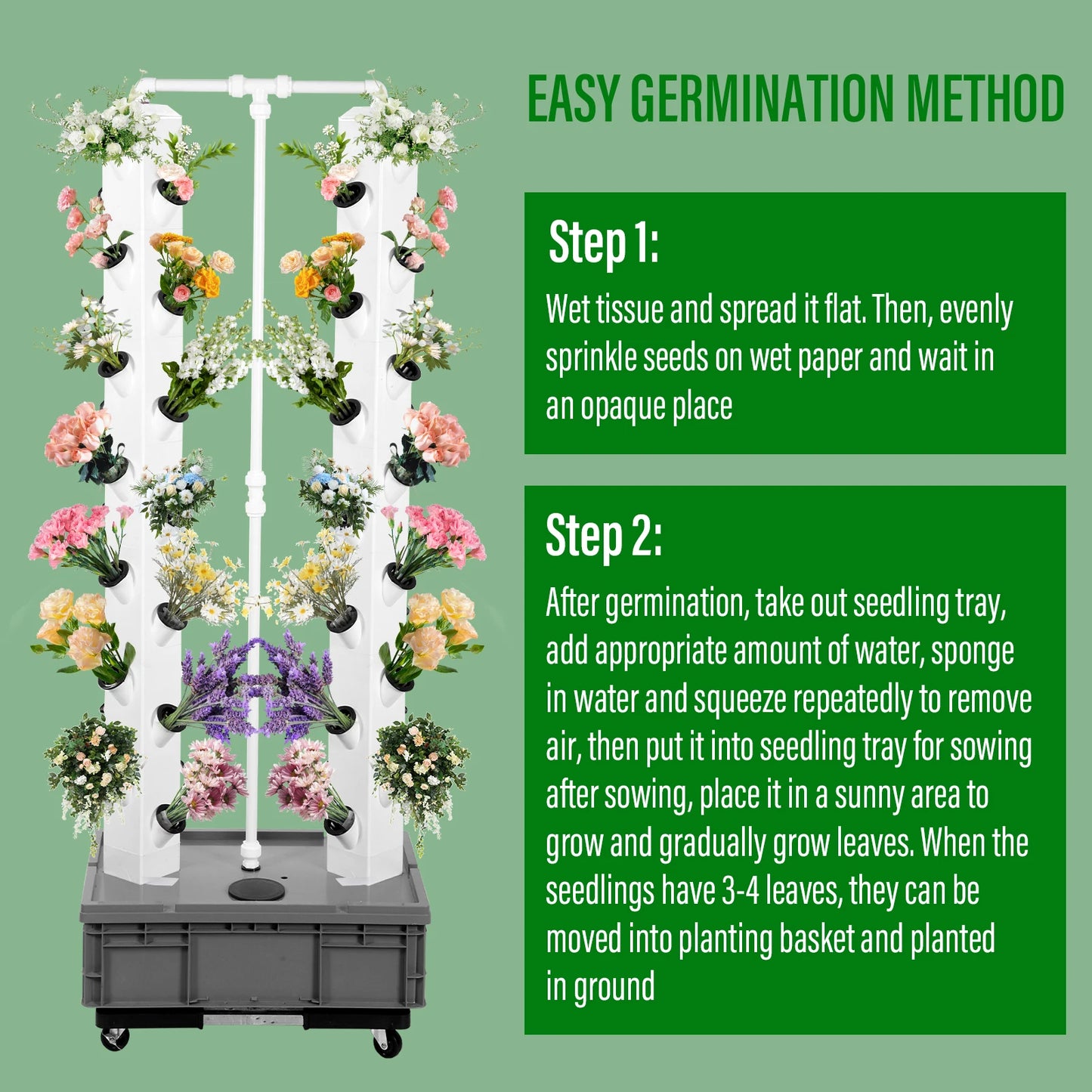 EASY GERMINATION METHOD

Step 1:

Wet tissue and spread it flat. Then, evenly sprinkle seeds on wet paper and wait in an opaque place

Step 2:

After germination, take out seedling tray, add appropriate amount of water, sponge in water and squeeze repeatedly to remove air, then put it into seedling tray for sowing after sowing, place it in a sunny area to grow and gradually grow leaves. When the seedlings have 3-4 leaves, they can be moved into planting basket and planted in ground