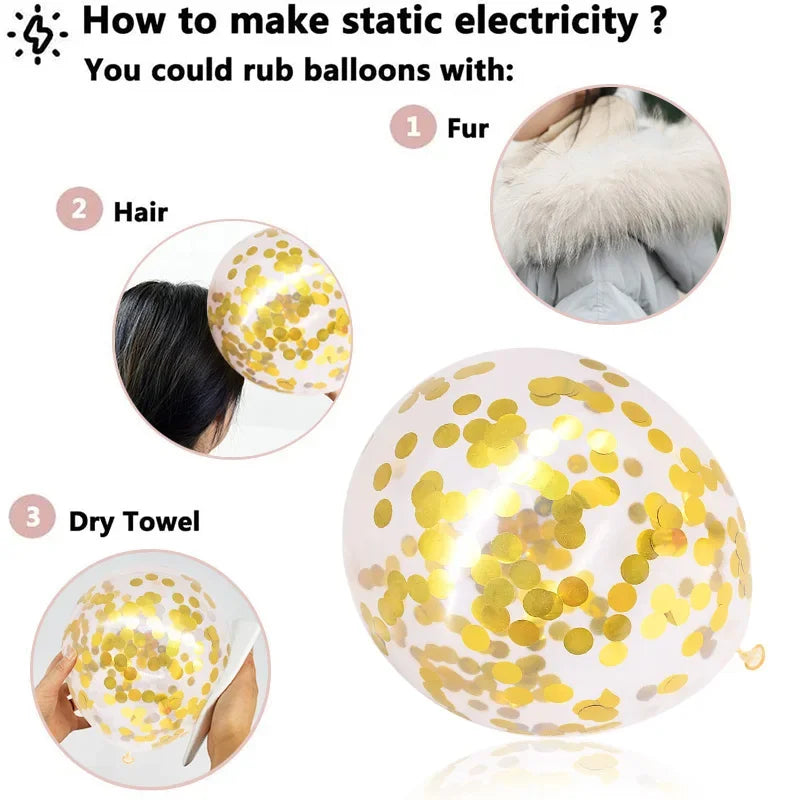 How to make static electricity ?
You could rub balloons with:

1 Fur

2 Hair

3 Dry Towel