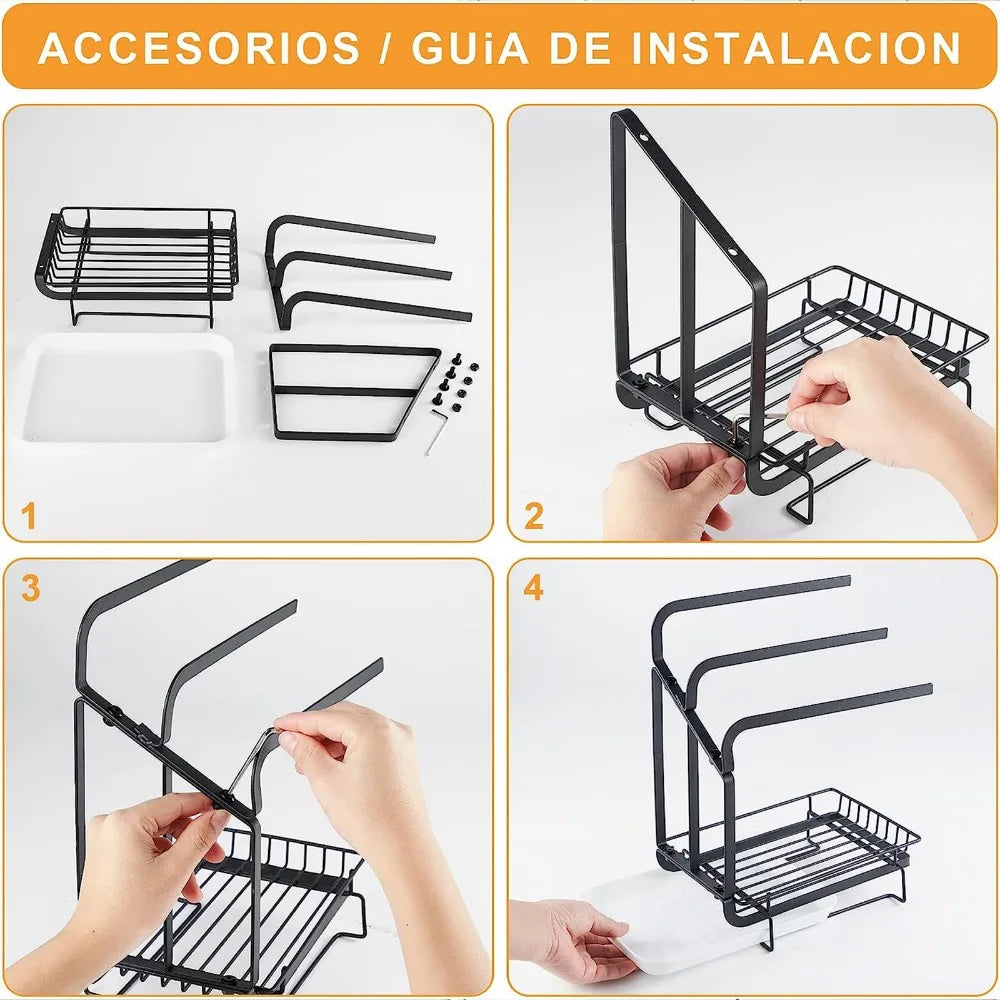 ACCESORIOS / GUiA DE INSTALACION

1

2

3

4