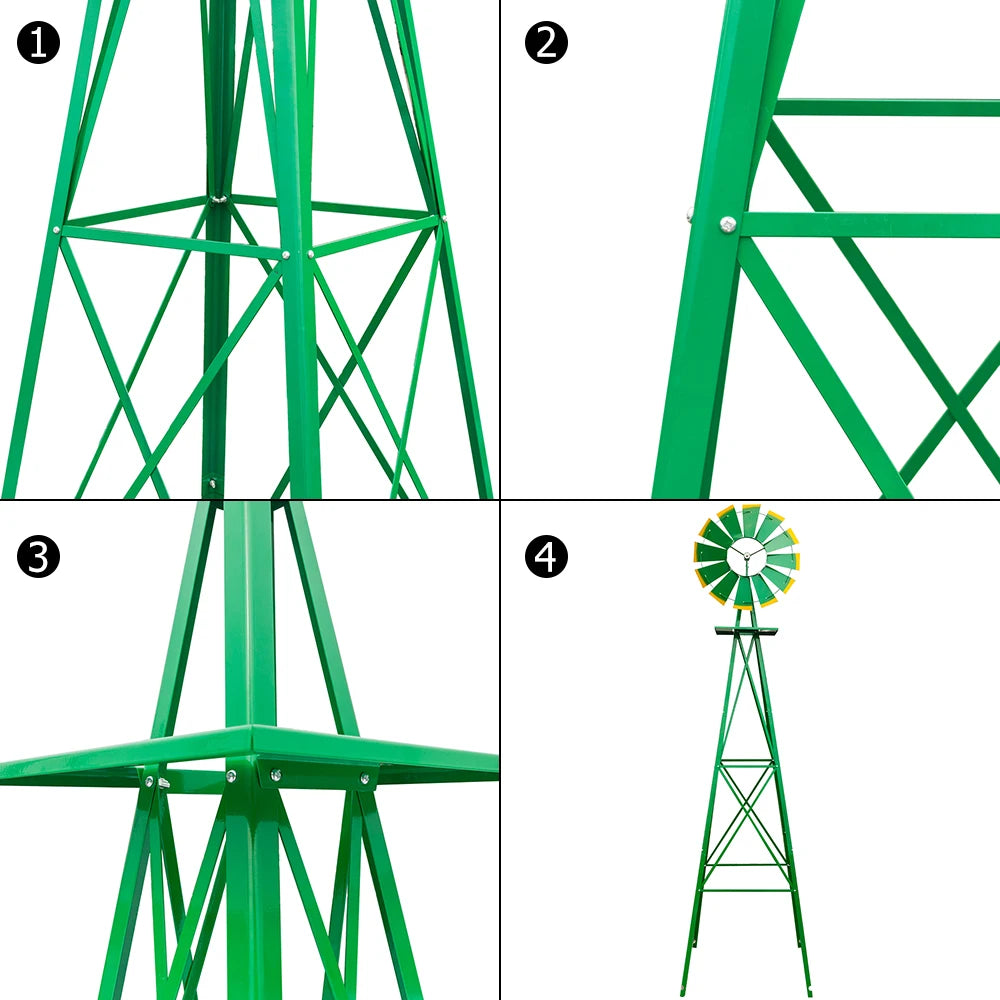 1

2

3

4