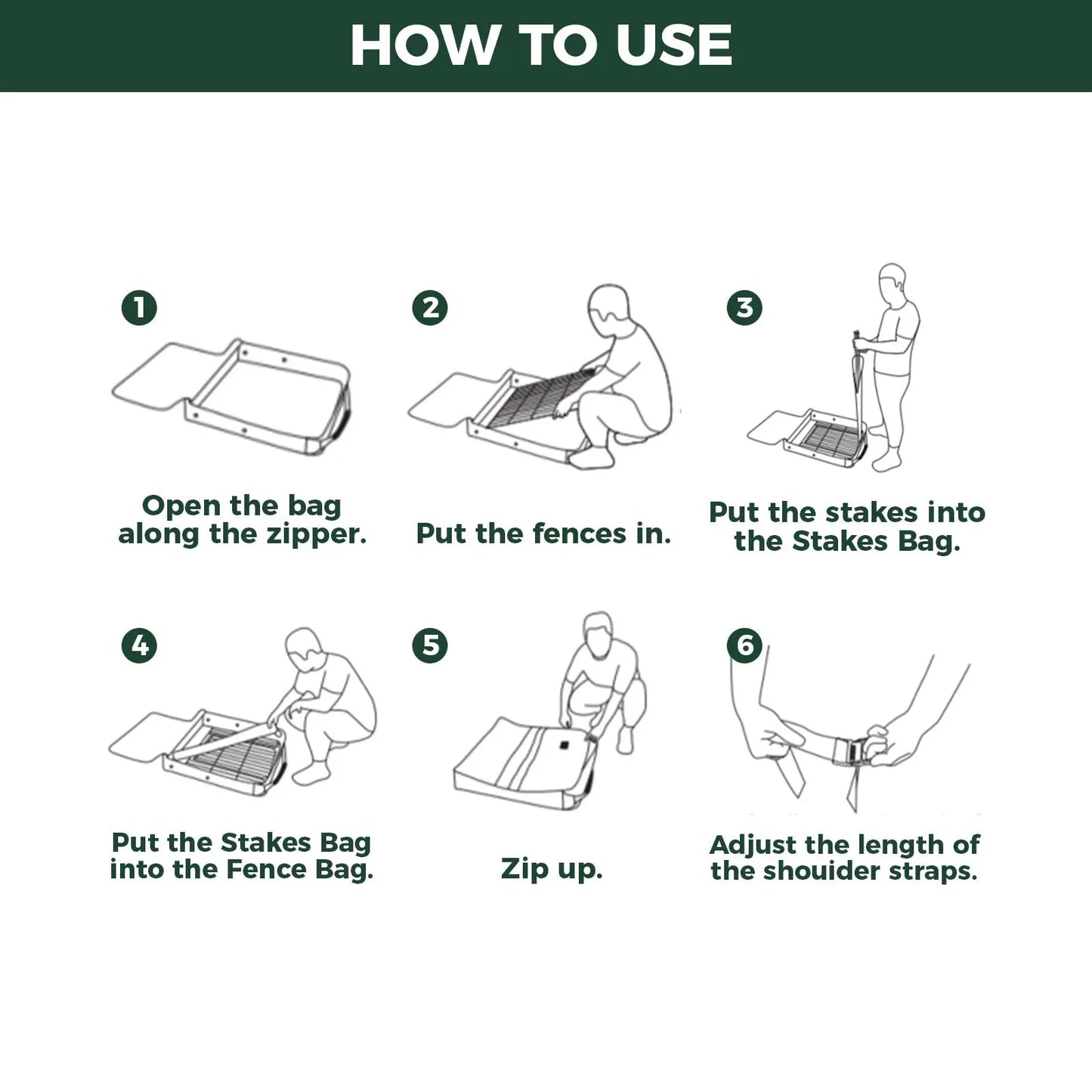 HOW TO USE

1
Open the bag along the zipper.

2
Put the fences in.

3
Put the stakes into the Stakes Bag.

4
Put the Stakes Bag into the Fence Bag.

5
Zip up.

6
Adjust the length of the shouider straps.