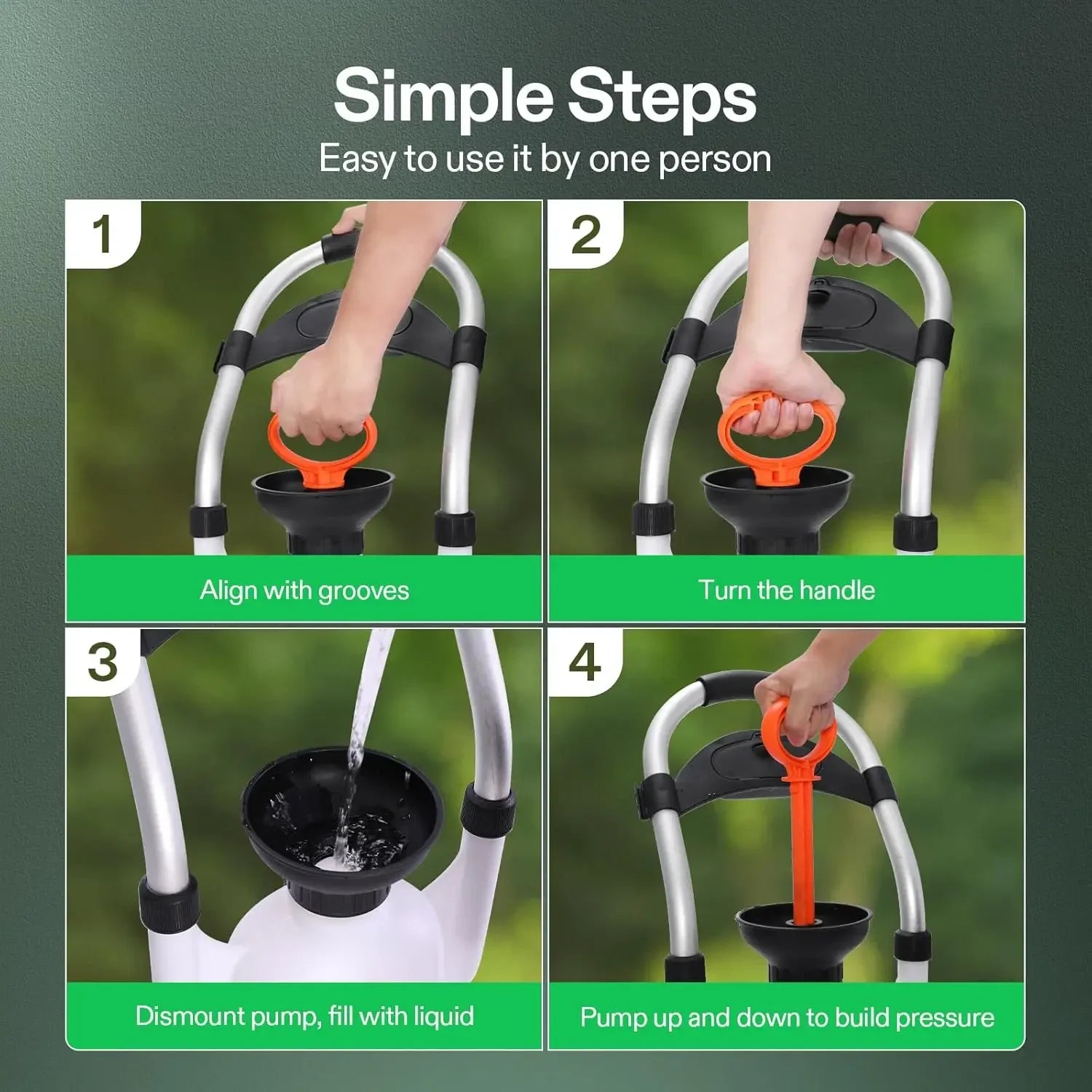 Simple Steps
Easy to use it by one person

1
Align with grooves

2
Turn the handle

3
Dismount pump, fill with liquid

4
Pump up and down to build pressure