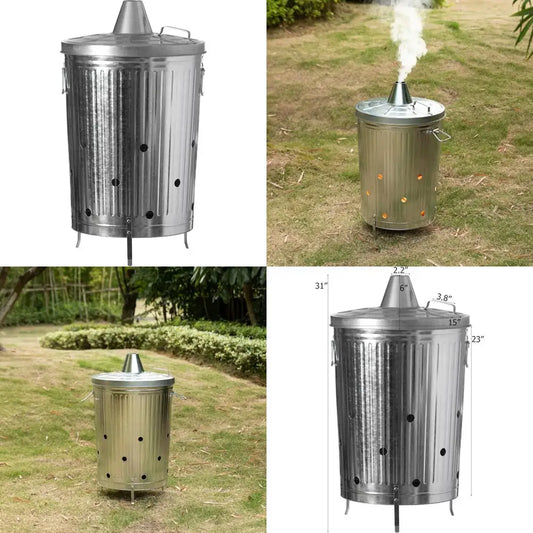 31"
2.2"
6"
3.8"
15"
23"