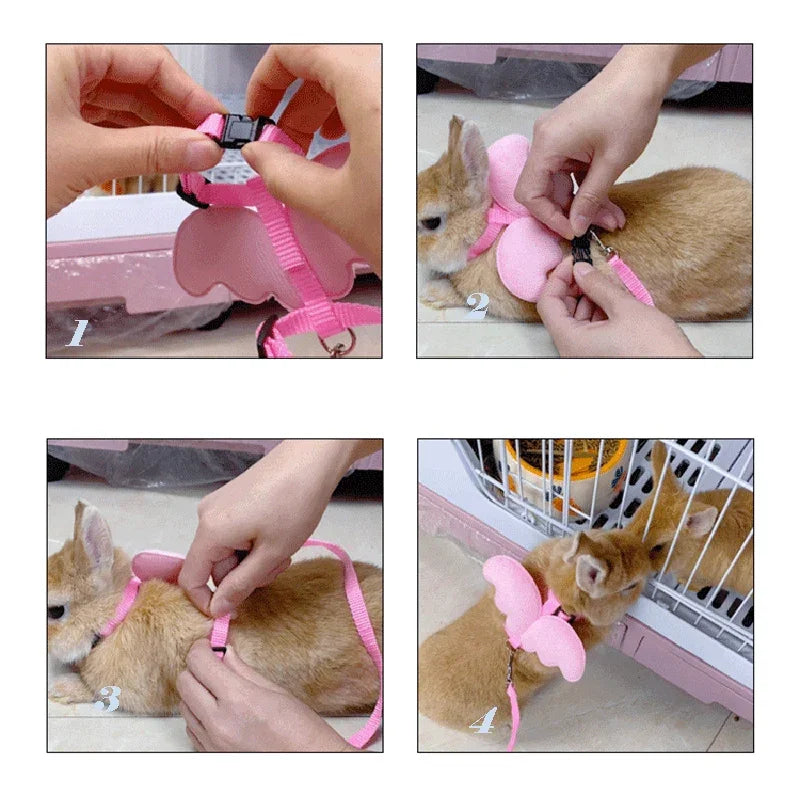 1

2

3

4