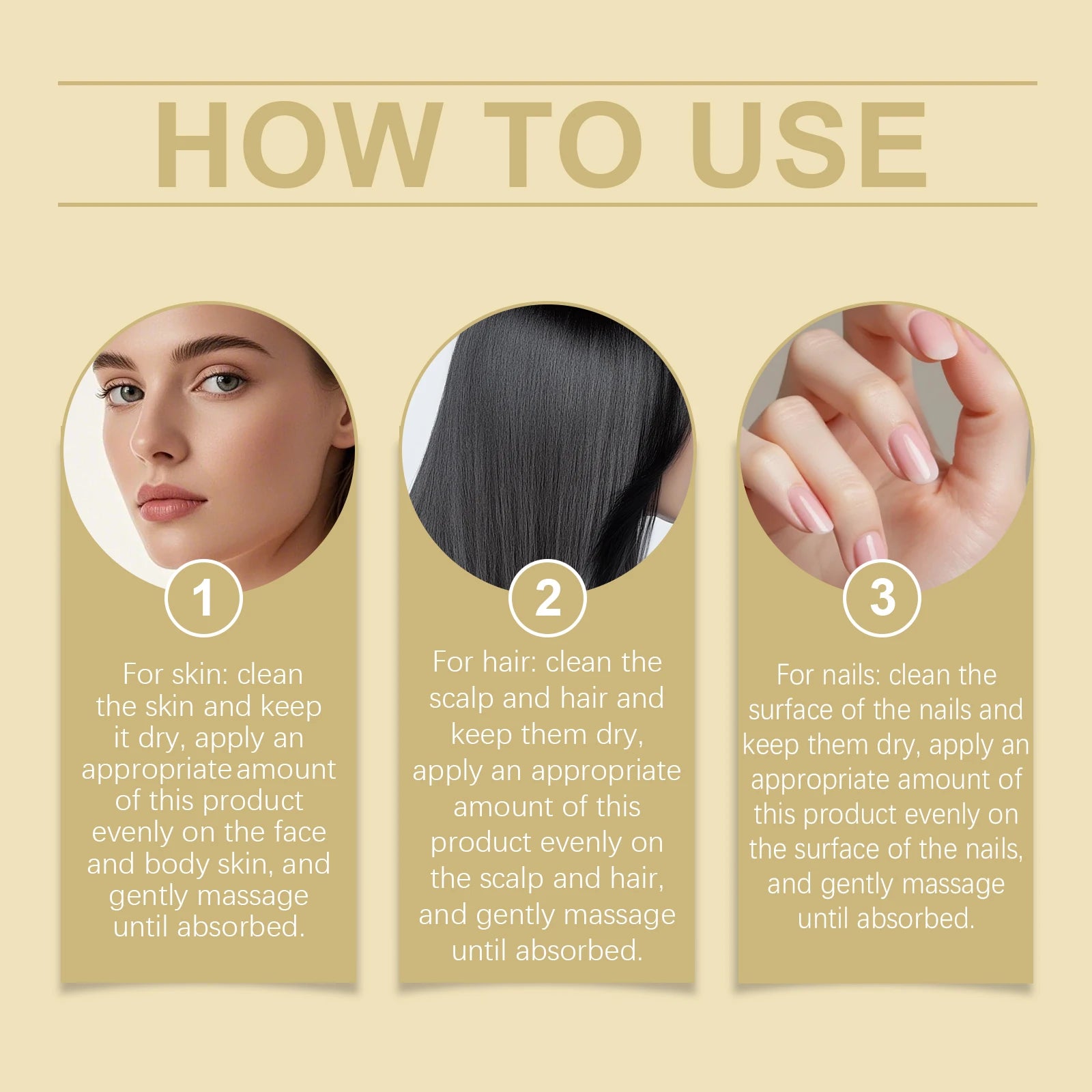 HOW TO USE

1

For skin: clean the skin and keep it dry, apply an appropriate amount of this product evenly on the face and body skin, and gently massage until absorbed.

2

For hair: clean the scalp and hair and keep them dry, apply an appropriate amount of this product evenly on the scalp and hair, and gently massage until absorbed.

3

For nails: clean the surface of the nails and keep them dry, apply an appropriate amount of this product evenly on the surface of the nails, and gently massage until absorbed.