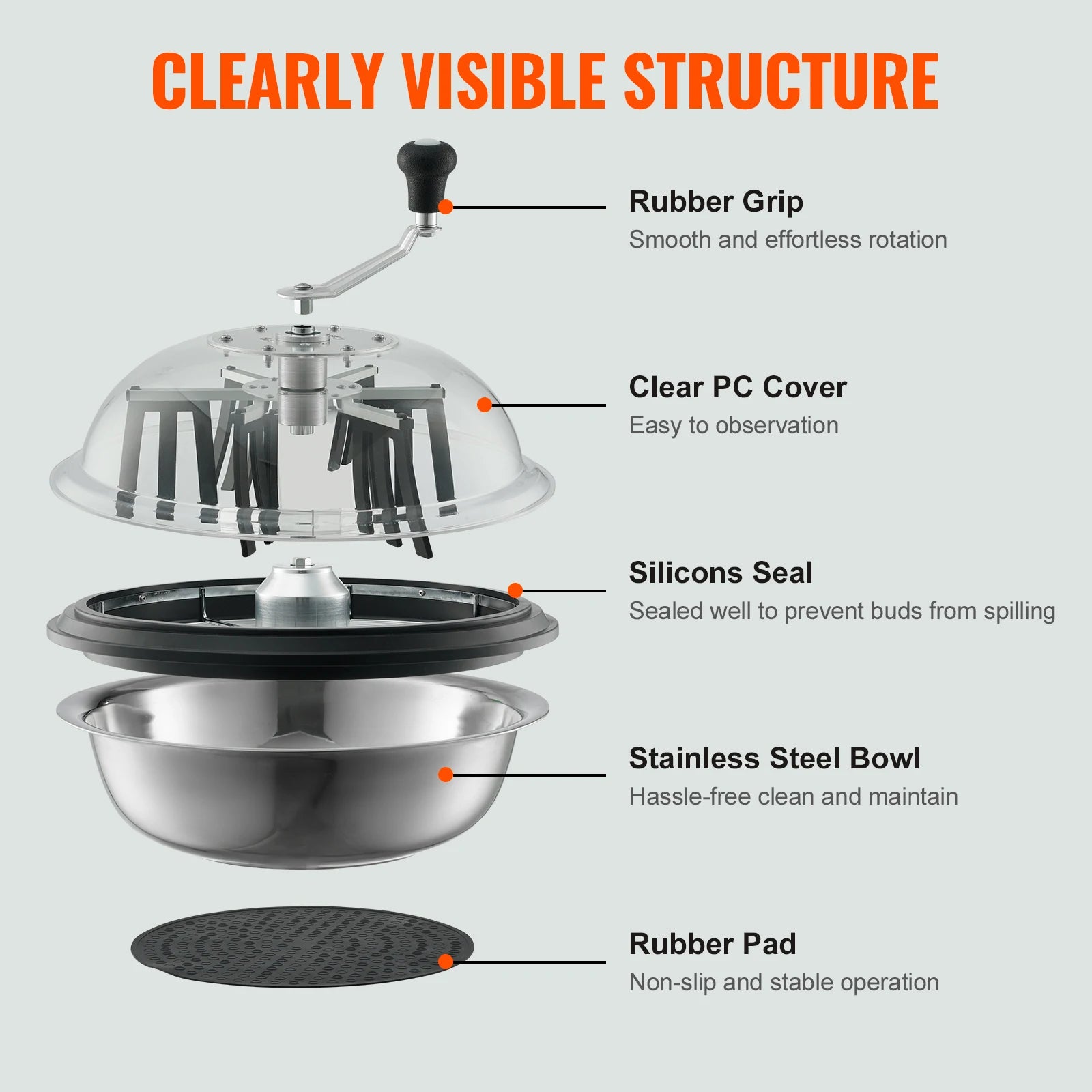 CLEARLY VISIBLE STRUCTURE

Rubber Grip
Smooth and effortless rotation

Clear PC Cover
Easy to observation

Silicons Seal
Sealed well to prevent buds from spilling

Stainless Steel Bowl
Hassle-free clean and maintain

Rubber Pad
Non-slip and stable operation